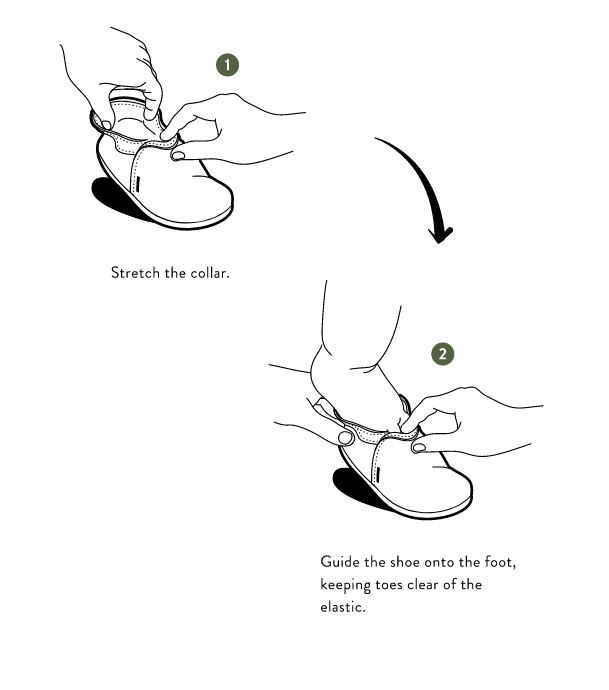 1

Stretch the collar.

2

Guide the shoe onto the foot, keeping toes clear of the elastic.